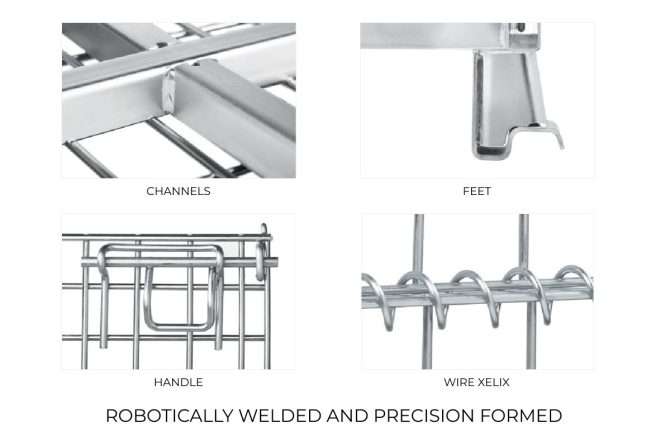 CHANNELS

FEET

HANDLE

WIRE XELIX

ROBOTICALLY WELDED AND PRECISION FORMED