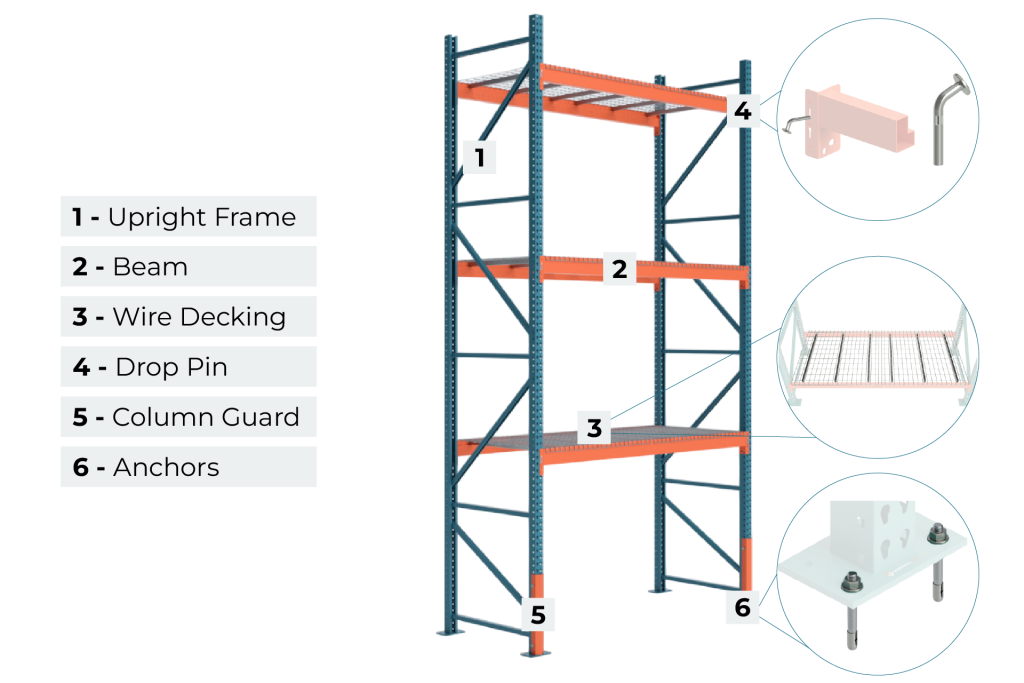 1 - Upright Frame

2 - Beam

3 - Wire Decking

4 - Drop Pin

5 - Column Guard

6 - Anchors

1

2

3

4

5

6