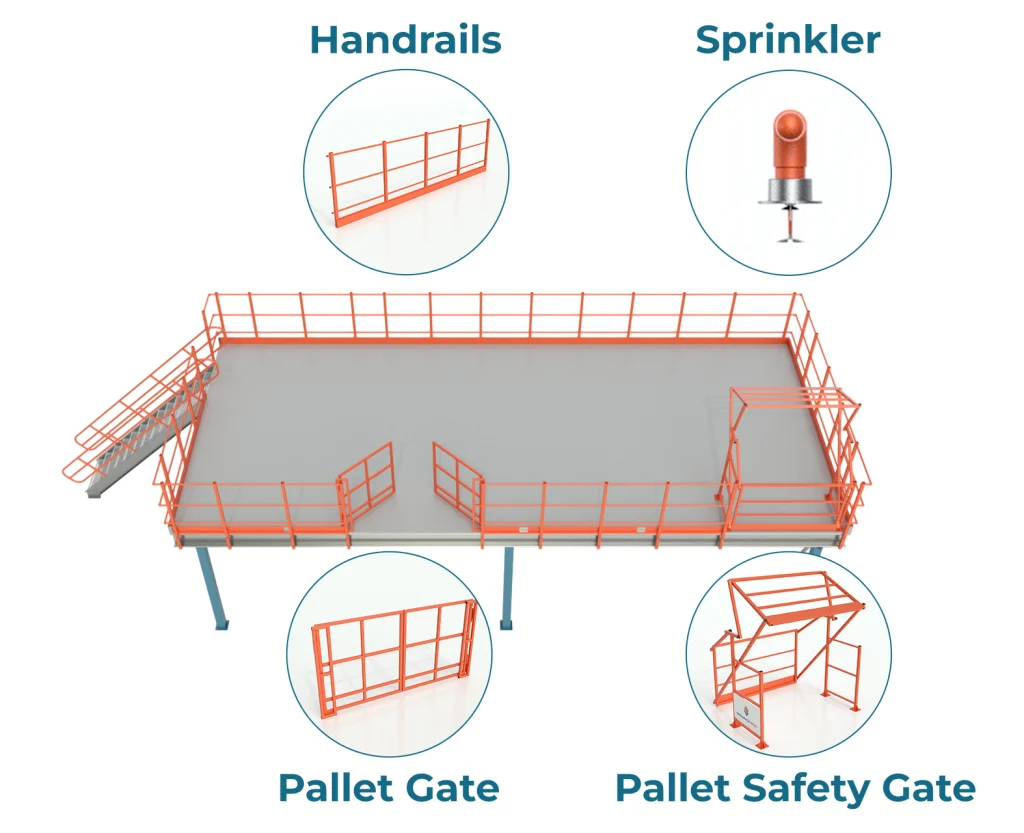 Handrails

Sprinkler

Pallet Gate

Pallet Safety Gate